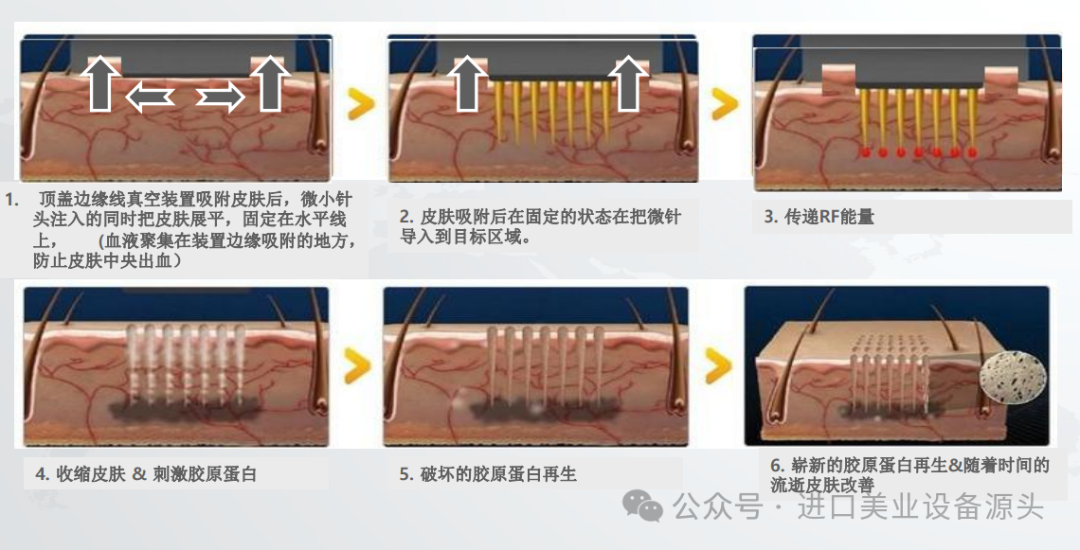 1. 顶盖边缘线真空装置吸附皮肤后，微小针头注入的同时把皮肤展平，固定在水平线上， （血液聚集在装置边缘吸附的地方，防止皮肤中央出血）

2. 皮肤吸附后在固定的状态在把微针导入到目标区域。

3. 传递RF能量

4. 收缩皮肤 & 刺激胶原蛋白

5. 破坏的胶原蛋白再生

6. 崭新的胶原蛋白再生&随着时间的流逝皮肤改善

公众号 · 进口美业设备源头